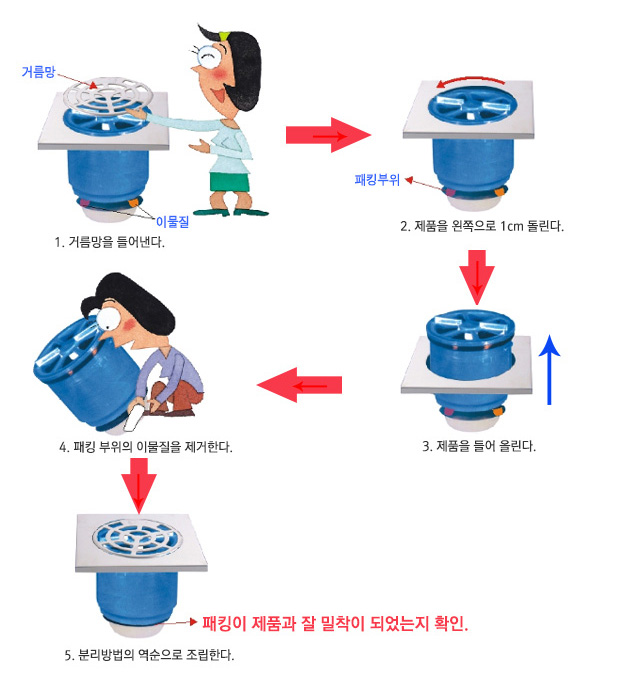 거름망

이물질

1. 거름망을 들어낸다.

패킹부위

2. 제품을 왼쪽으로 1cm 돌린다.

3. 제품을 들어 올린다.

4. 패킹 부위의 이물질을 제거한다.

패킹이 제품과 잘 밀착이 되었는지 확인.

5. 분리방법의 역순으로 조립한다.